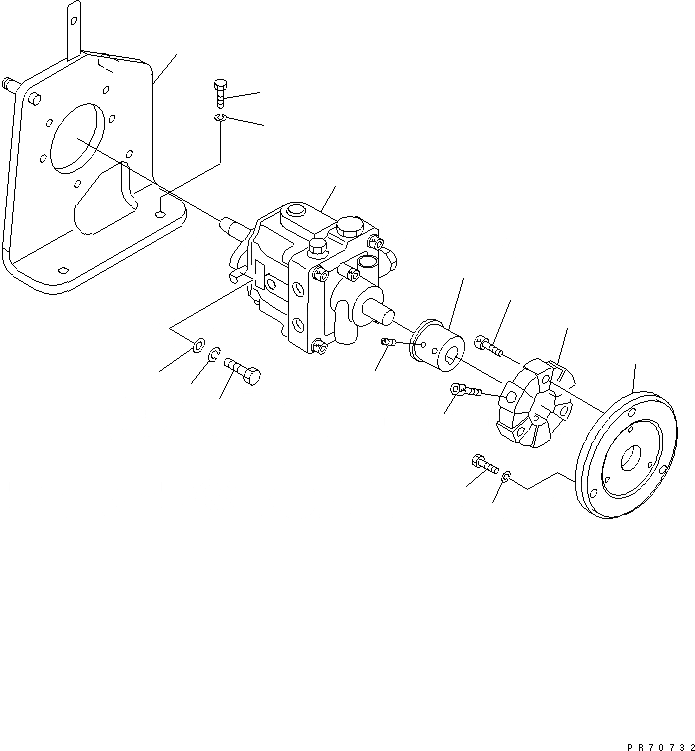 PR70732