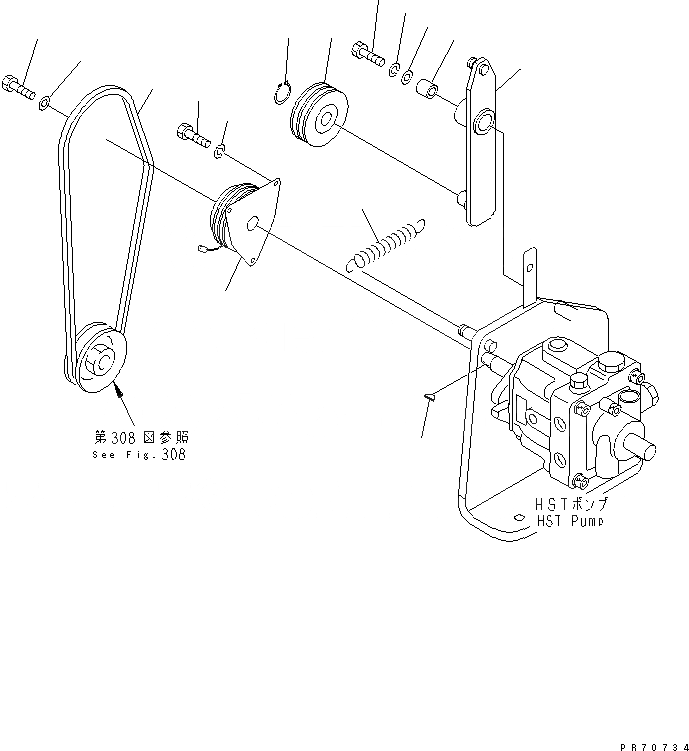 第308図参照
See Fig.308

HSTポンプ
HST Pump

PR70734