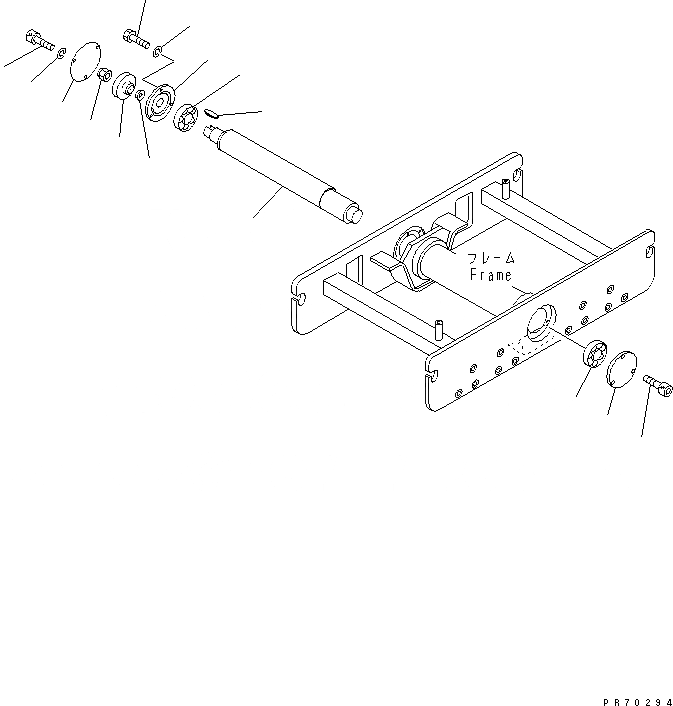 フレーム
Frame

PR70294