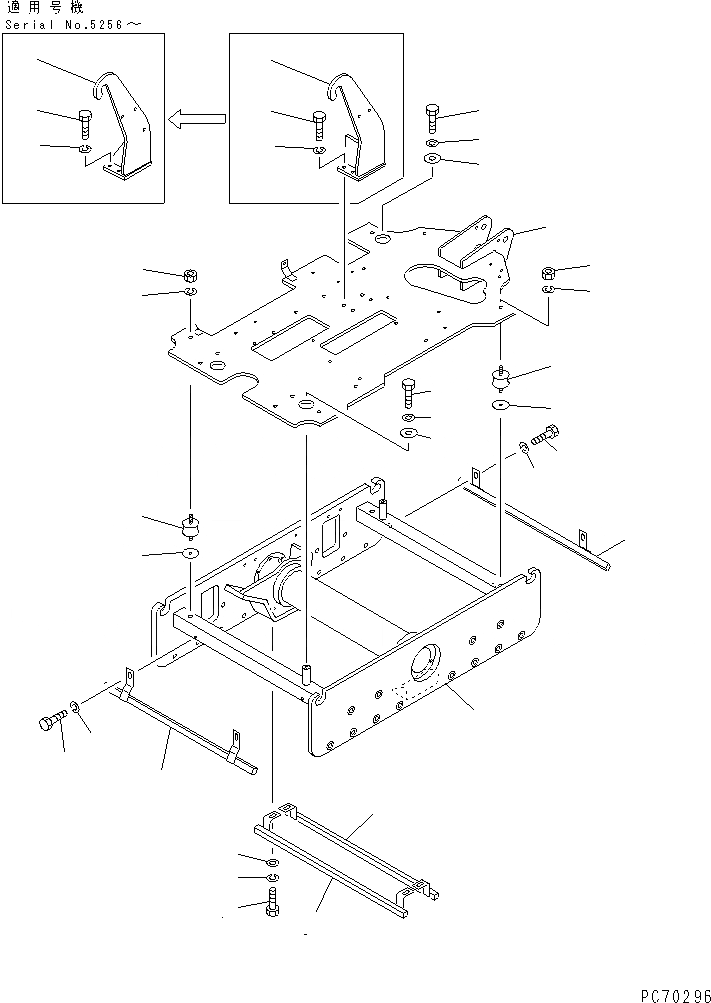 適用号機
Serial No.5256～

PC70296