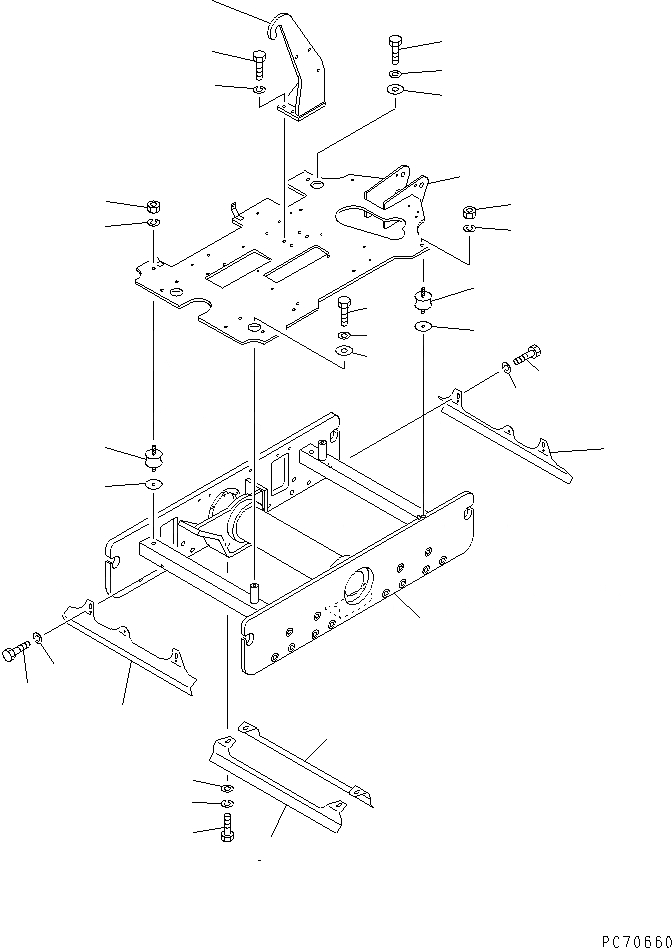 PC70660