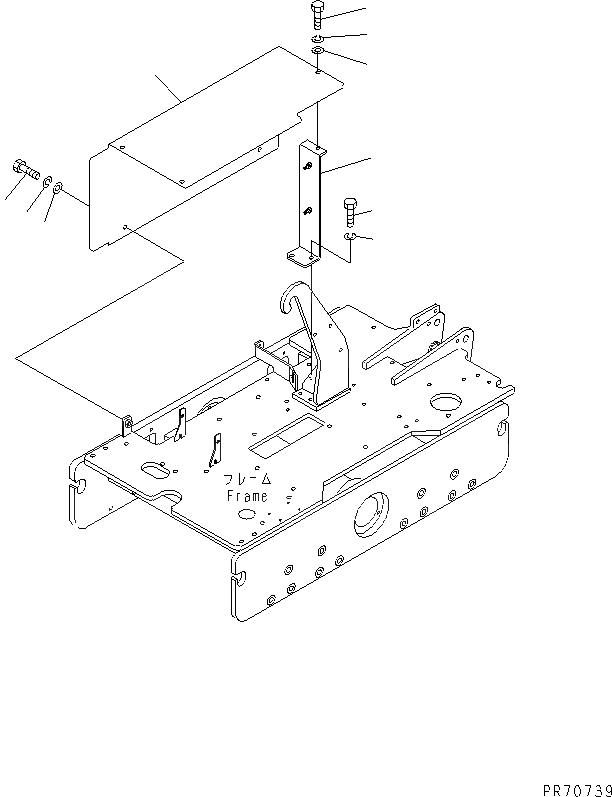 フレーム
Frame

PR70739