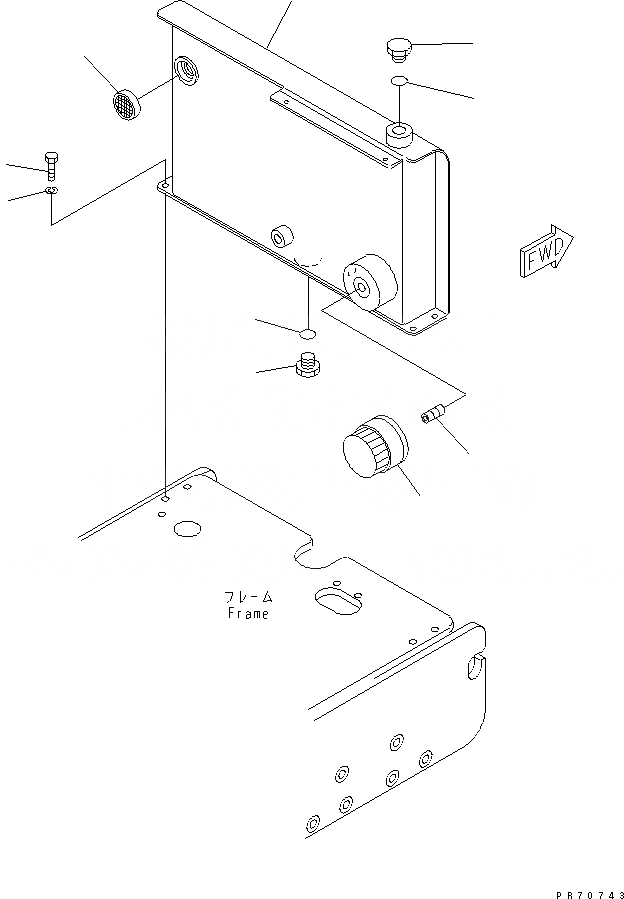 FWD

フレーム
Frame

PR70743