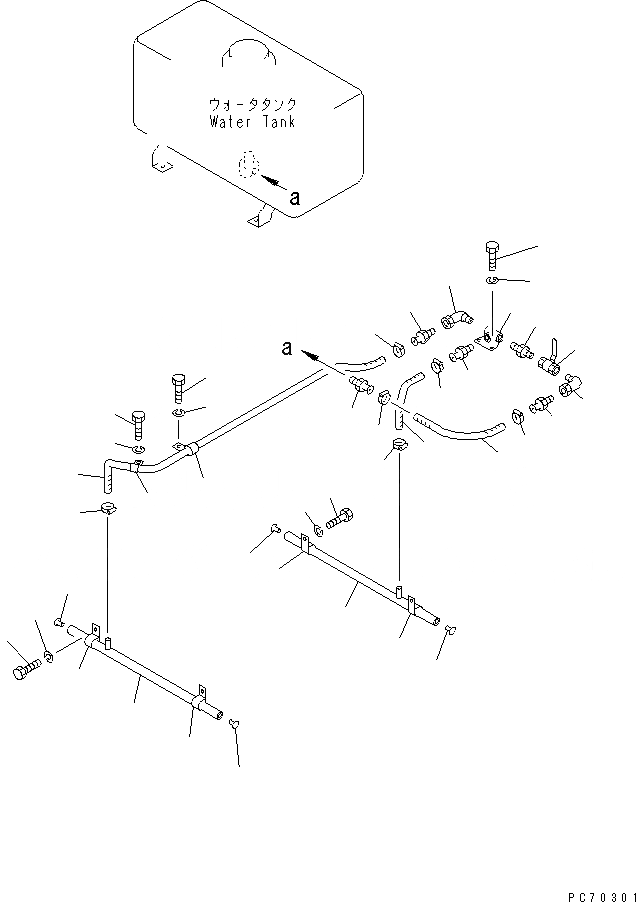 ウォータタンク
Water Tank

a

a

PC70301