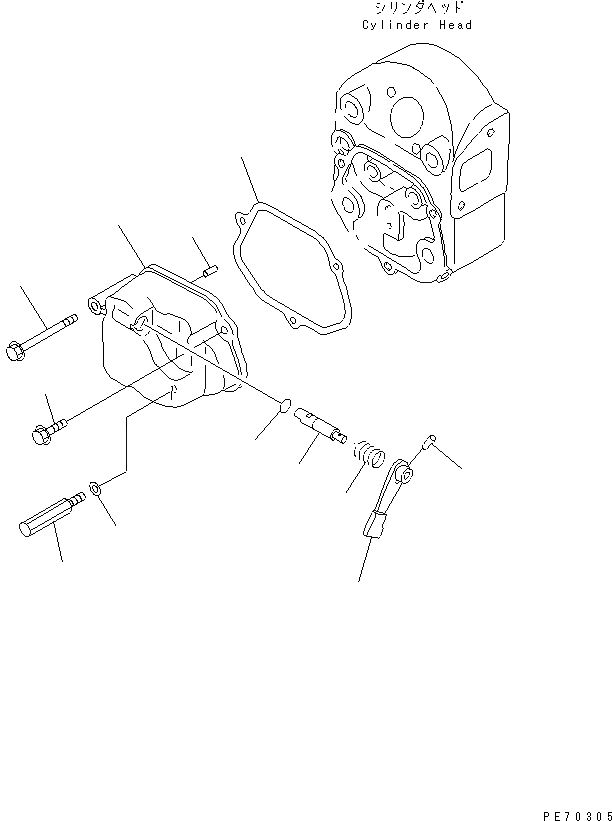 シリンダヘッド
Cylinder Head

PE70305