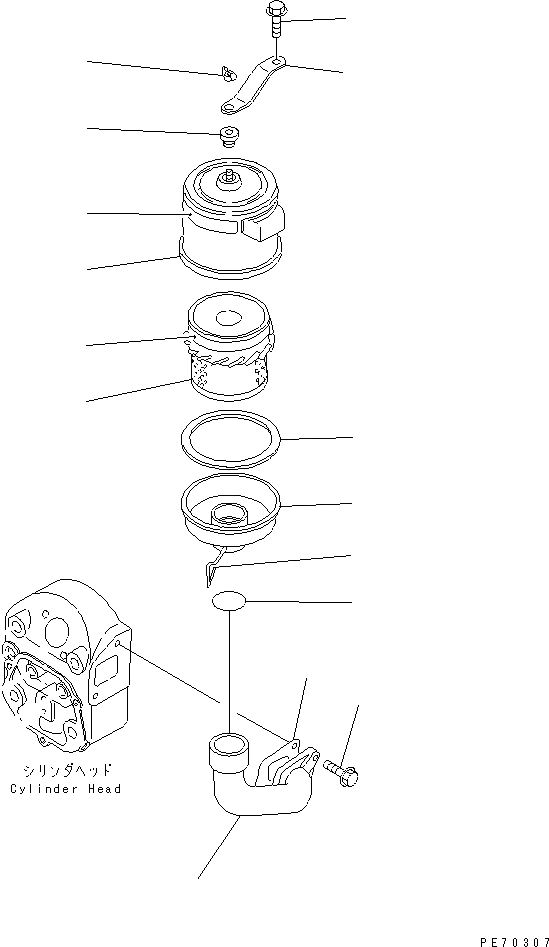 シリンダヘッド
Cylinder Head

PE70307