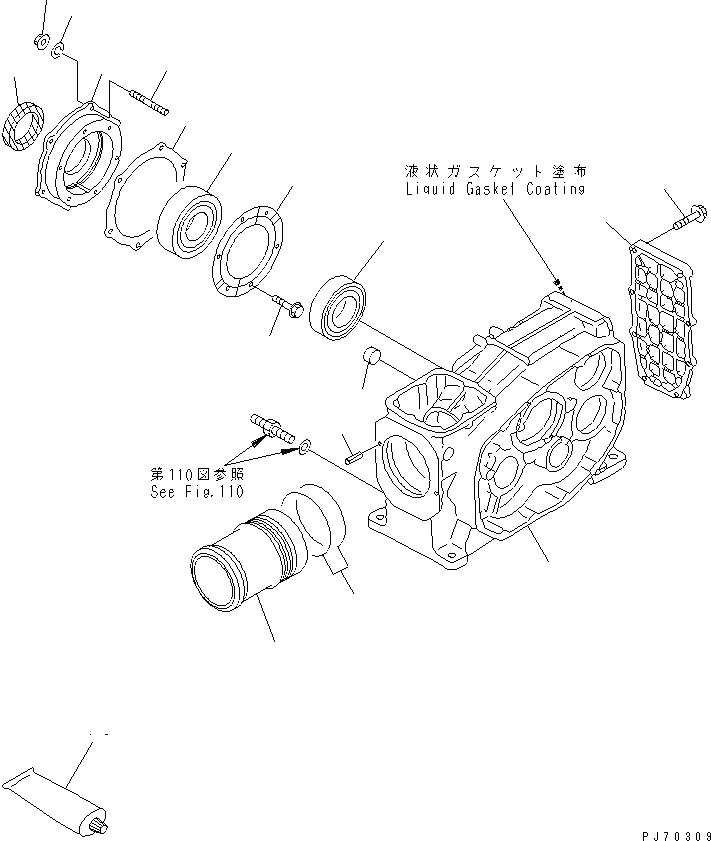 液状ガスケット塗布
Liquid Gasket Coating

第110図参照
See Fig.110

PJ70309