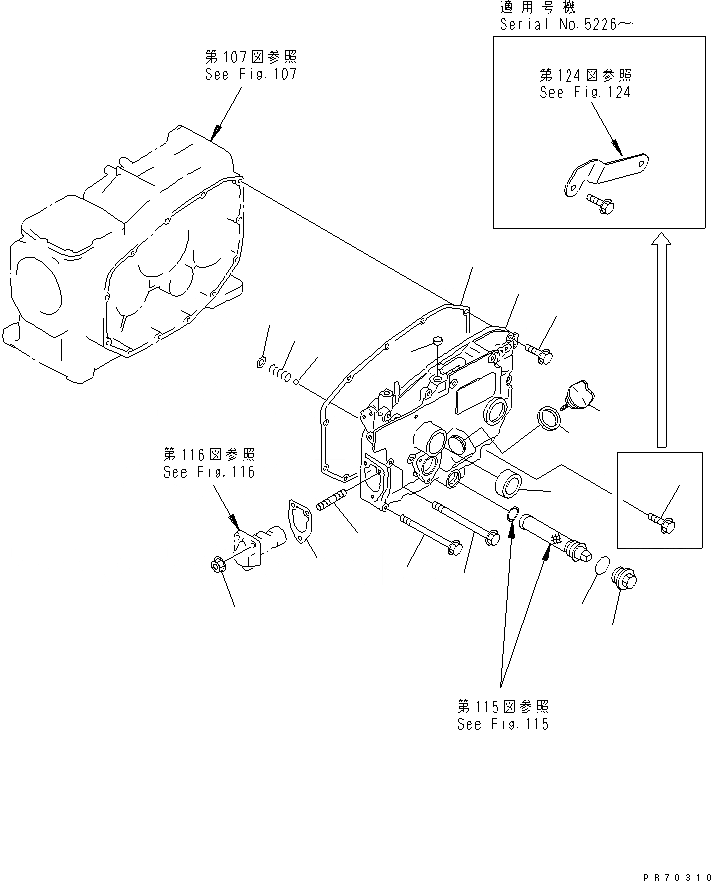 適用号機
Serial No.5226～

第124図参照
See Fig.124

第107図参照
See Fig.107

第116図参照
See Fig.116

第115図参照
See Fig.115

PR70310