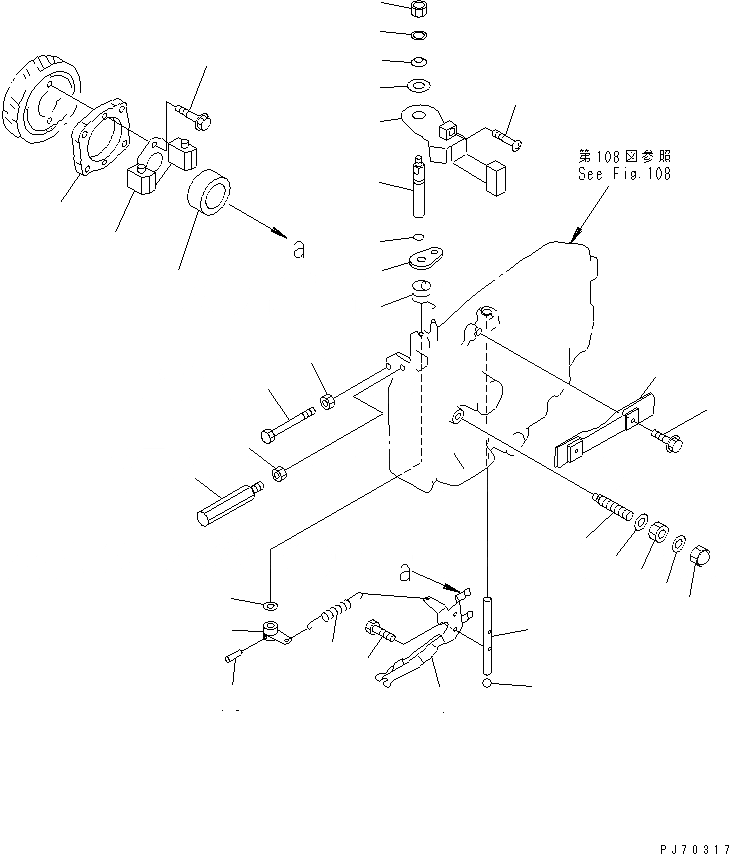 第108図参照
See Fig.108

a

a

PJ70317