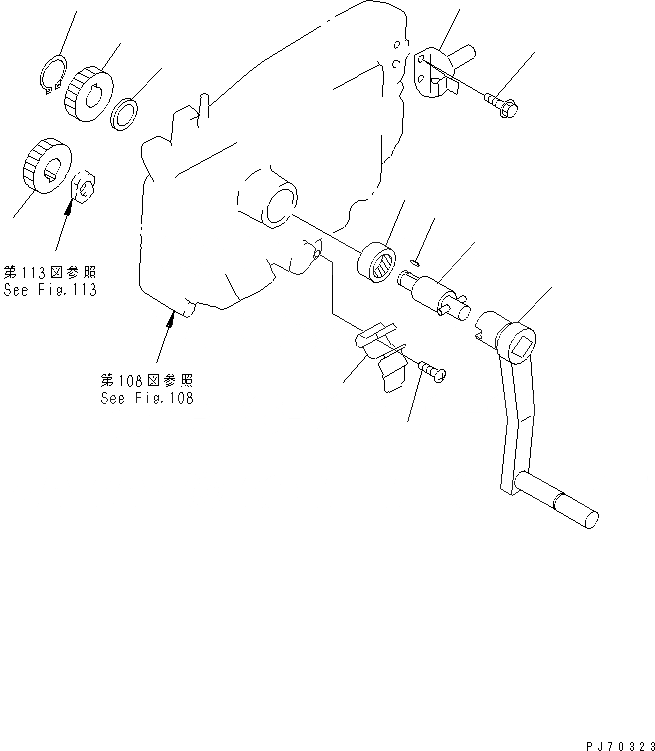 第113図参照
See Fig.113

第108図参照
See Fig.108

PJ70323