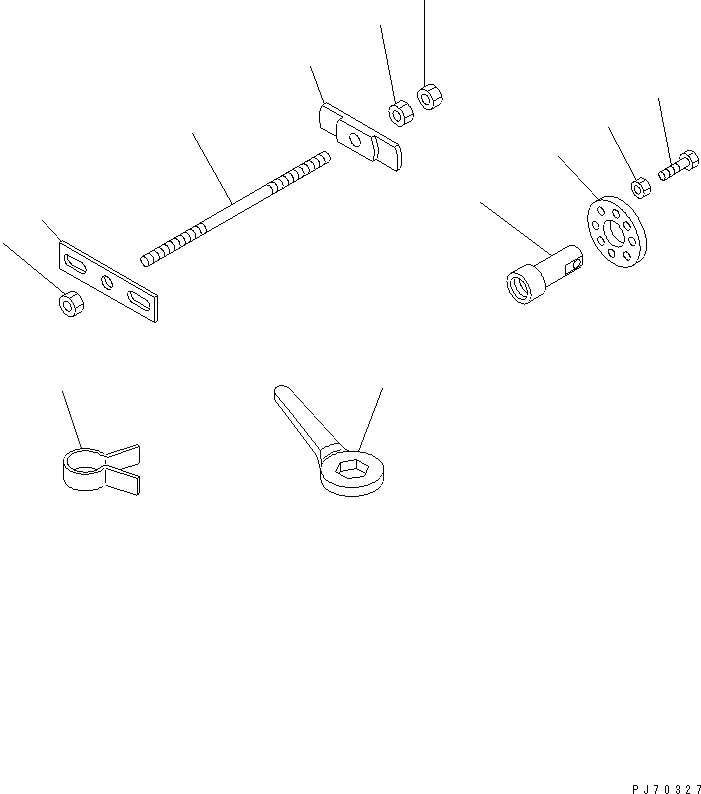 PJ70327