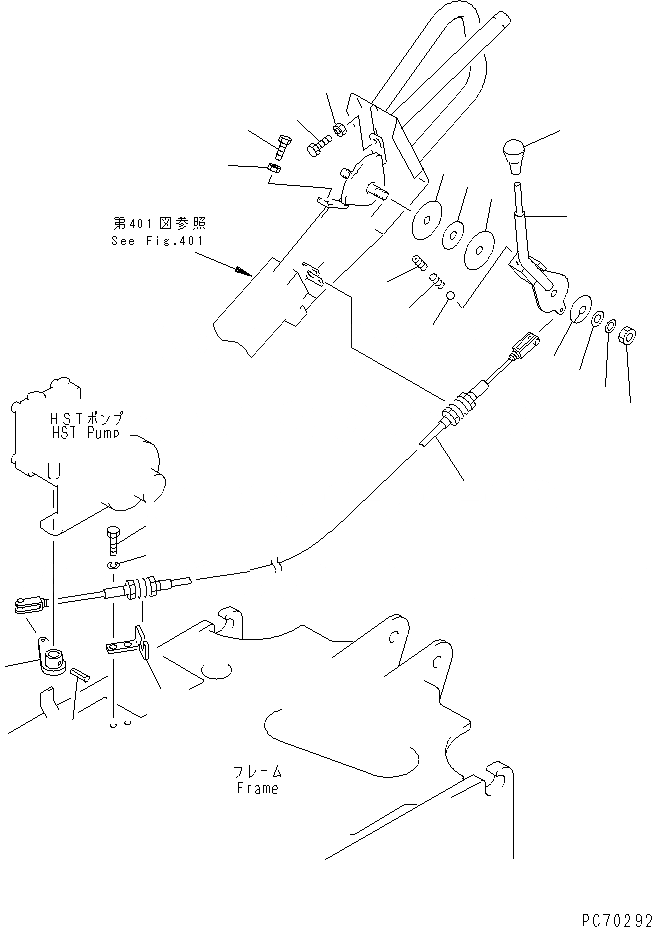 第401図参照
See Fig.401

HSTポンプ
HST Pump

フレーム
Frame

PC70292