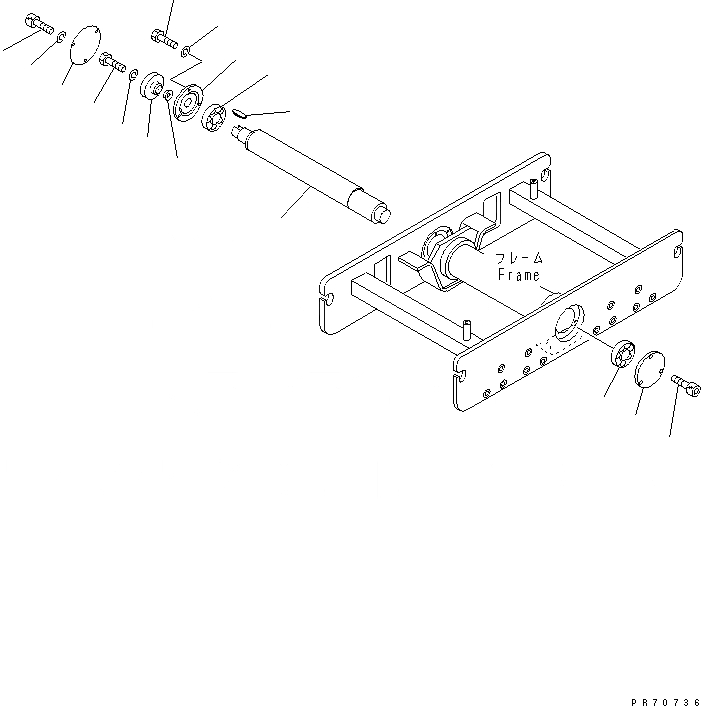 フレーム
Frame

PR70736