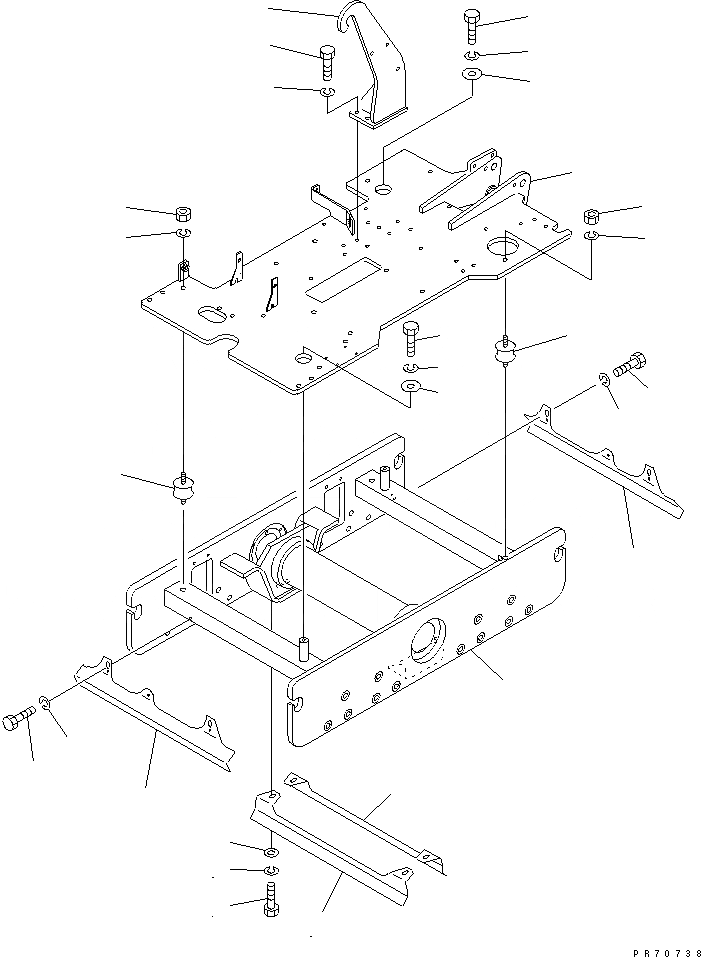 PR70738