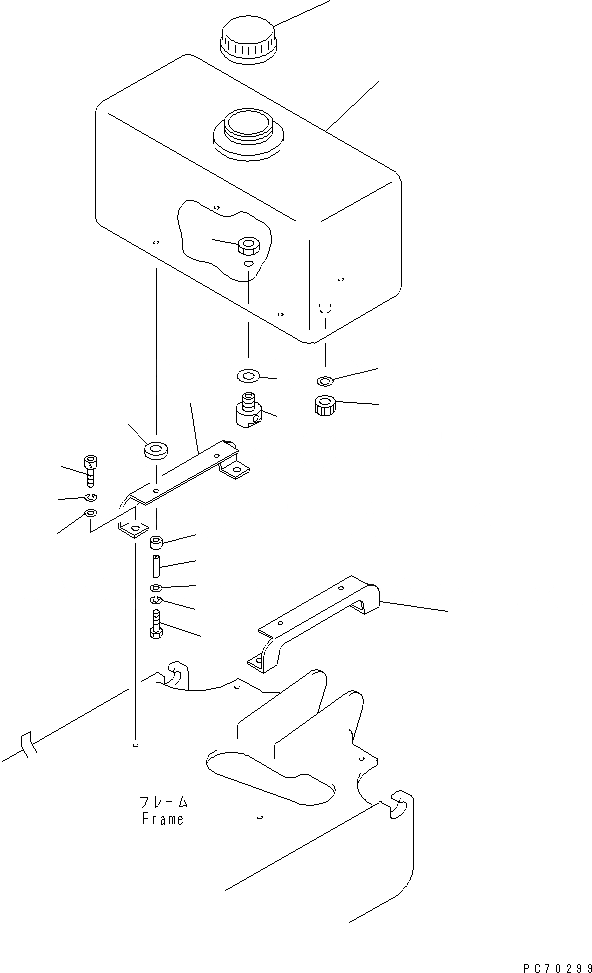 フレーム
Frame

PC70299