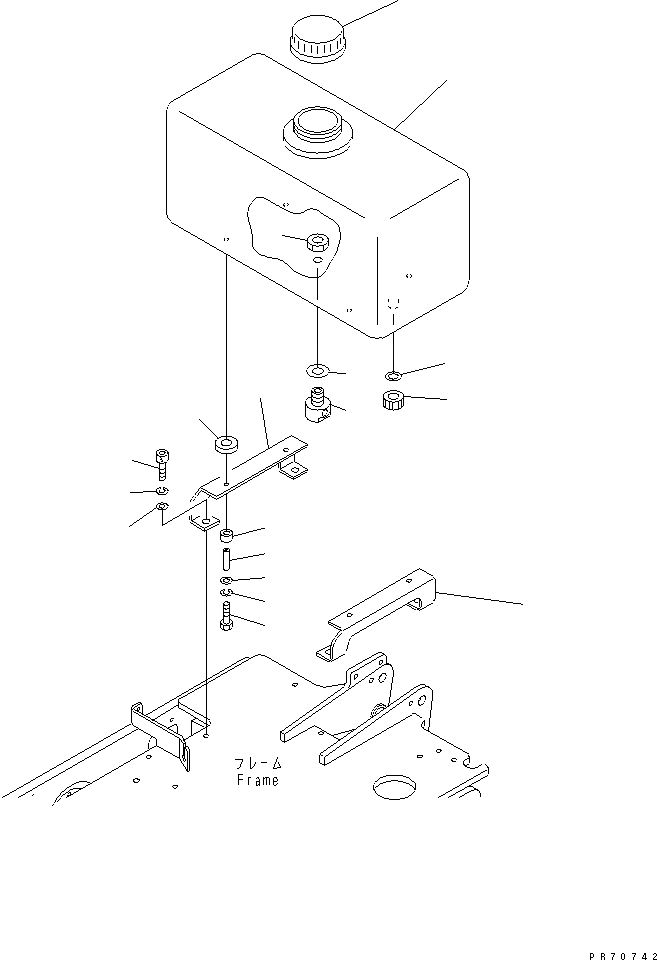 フレーム
Frame

PR70742