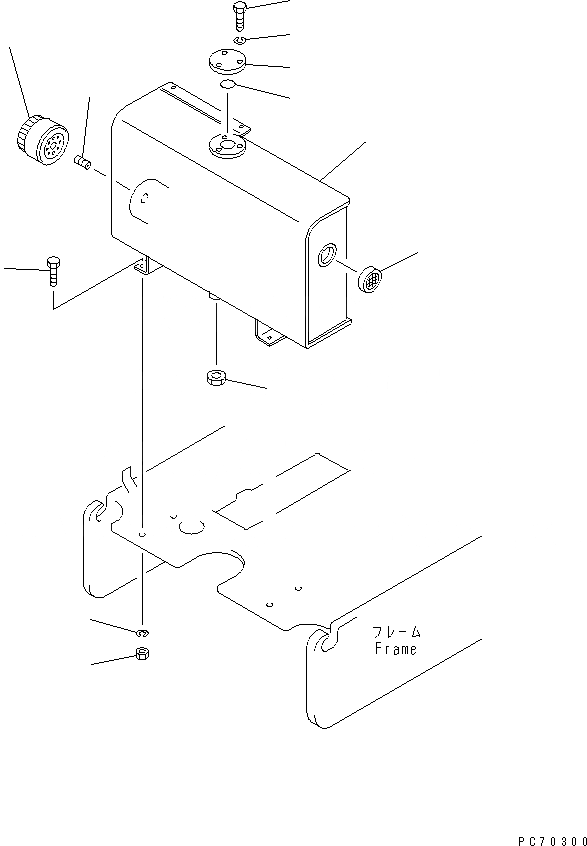 フレーム
Frame

PC70300