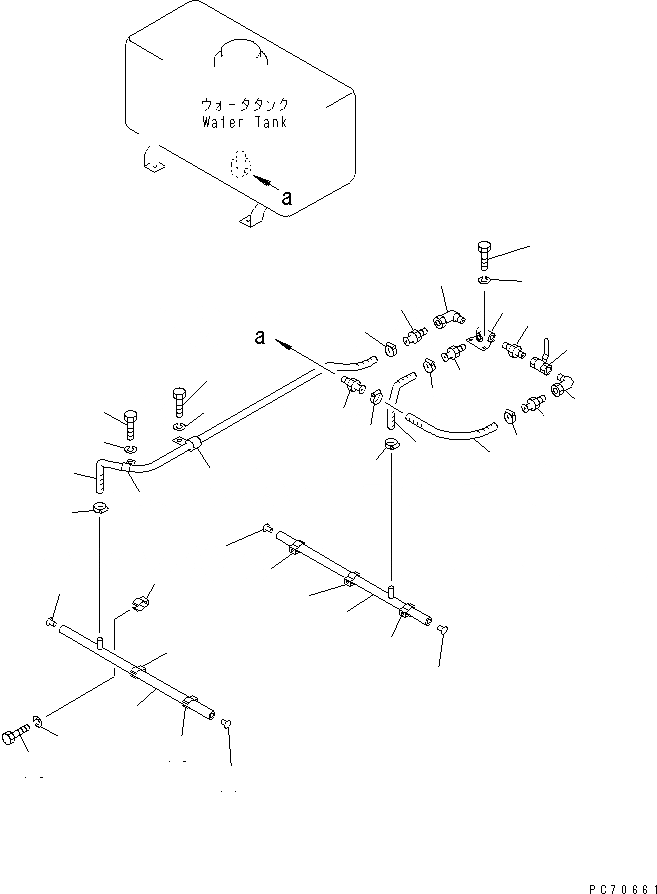 ウォータタンク
Water Tank

a

a

PC70661