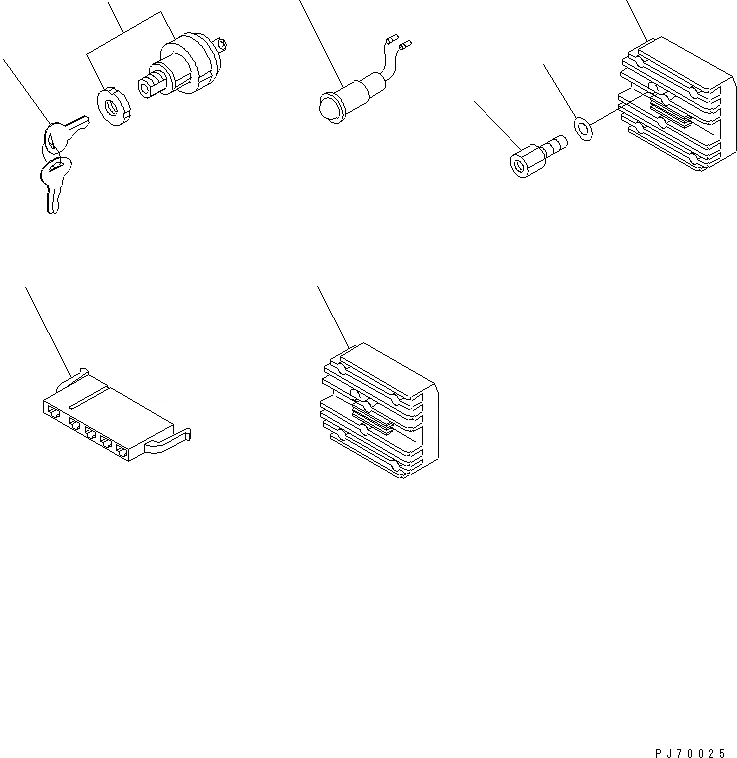 PJ70025