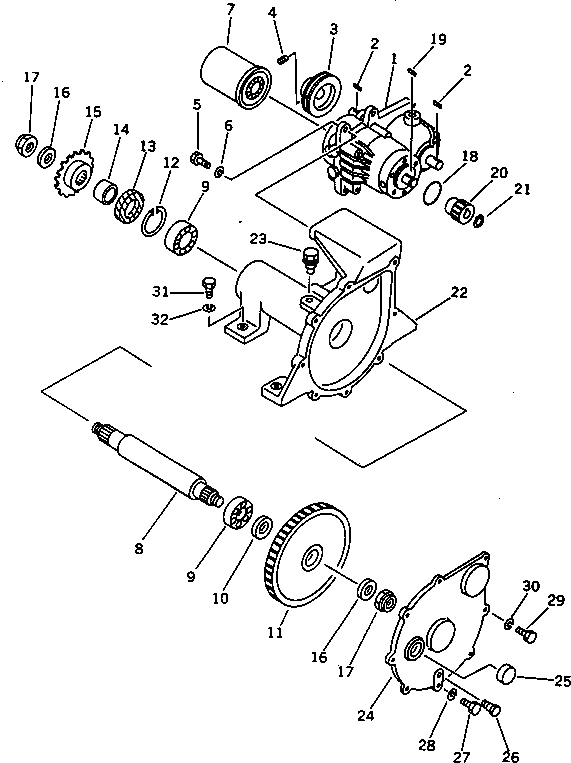 7
4
3
2
1
19
2
17
16
15
14
13
12
5
6
9
18
20
21
23
31
32
22
8
9
10
11
16
17
30
29
25
24
28
27
26