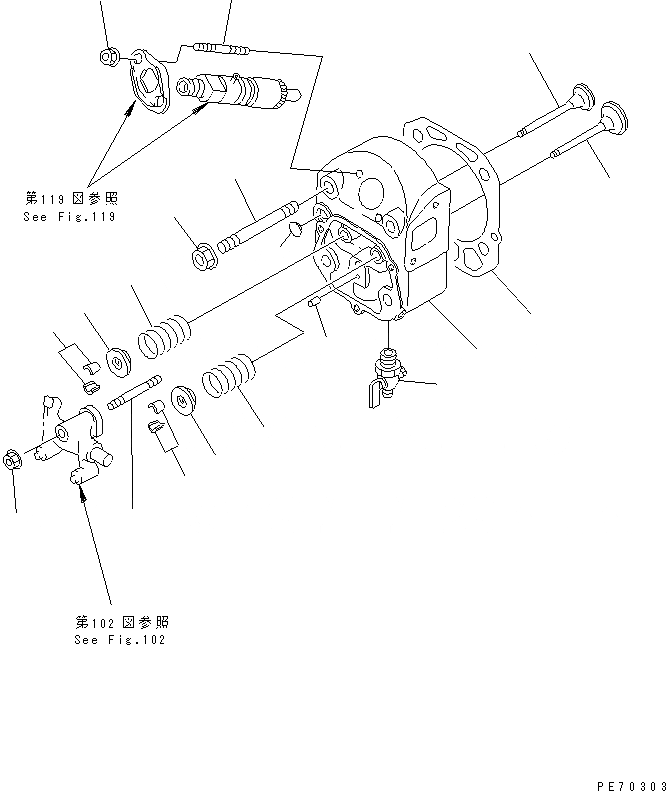 第119図参照
See Fig.119

第102図参照
See Fig.102

PE70303