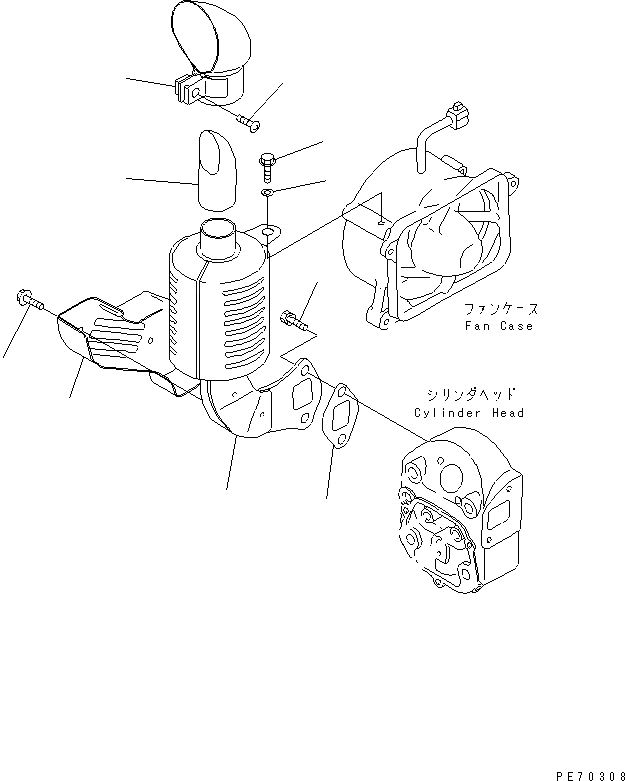 ファンケース
Fan Case

シリンダヘッド
Cylinder Head

PE70308