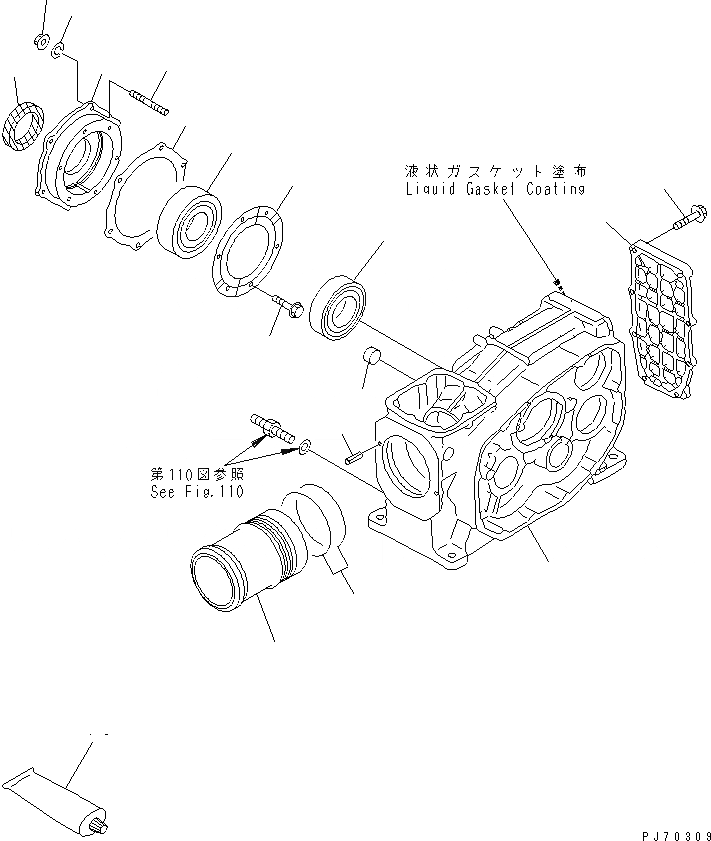 液状ガスケット塗布
Liquid Gasket Coating

第110図参照
See Fig.110

PJ70309