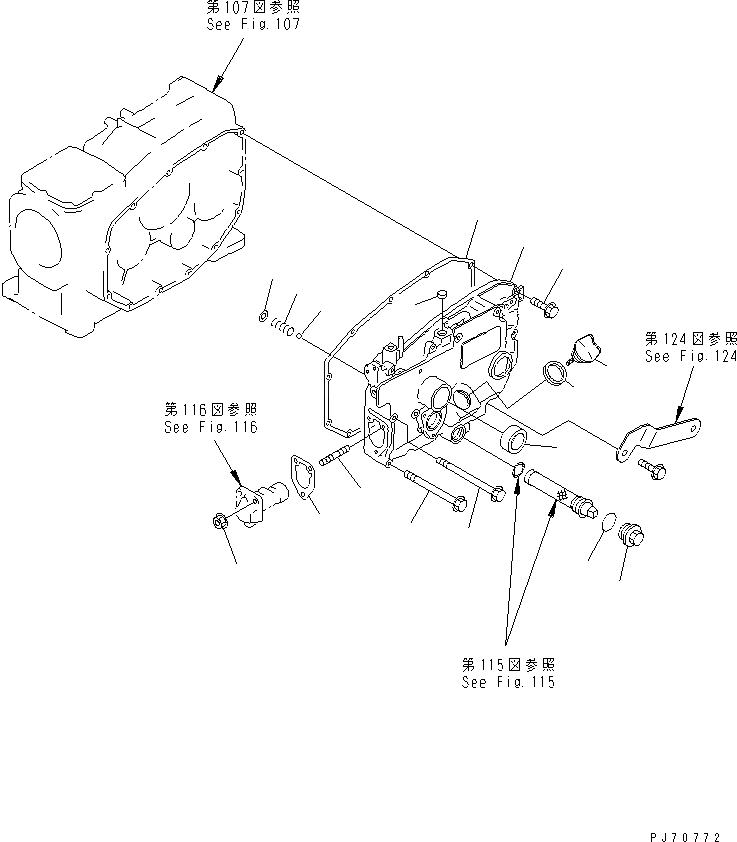 第107図参照
See Fig.107

第124図参照
See Fig.124

第116図参照
See Fig.116

第115図参照
See Fig.115

PJ70772