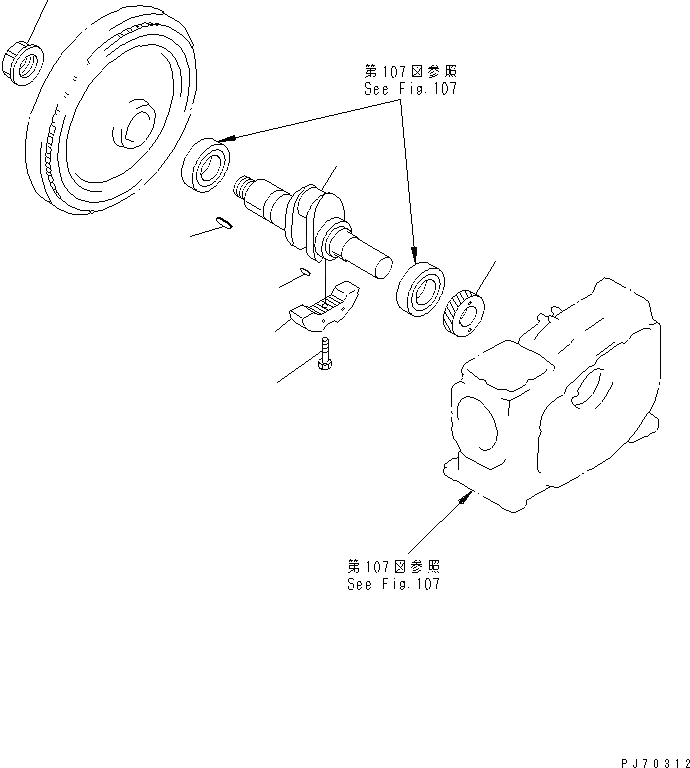 第107図参照
See Fig.107

第107図参照
See Fig.107

PJ70312