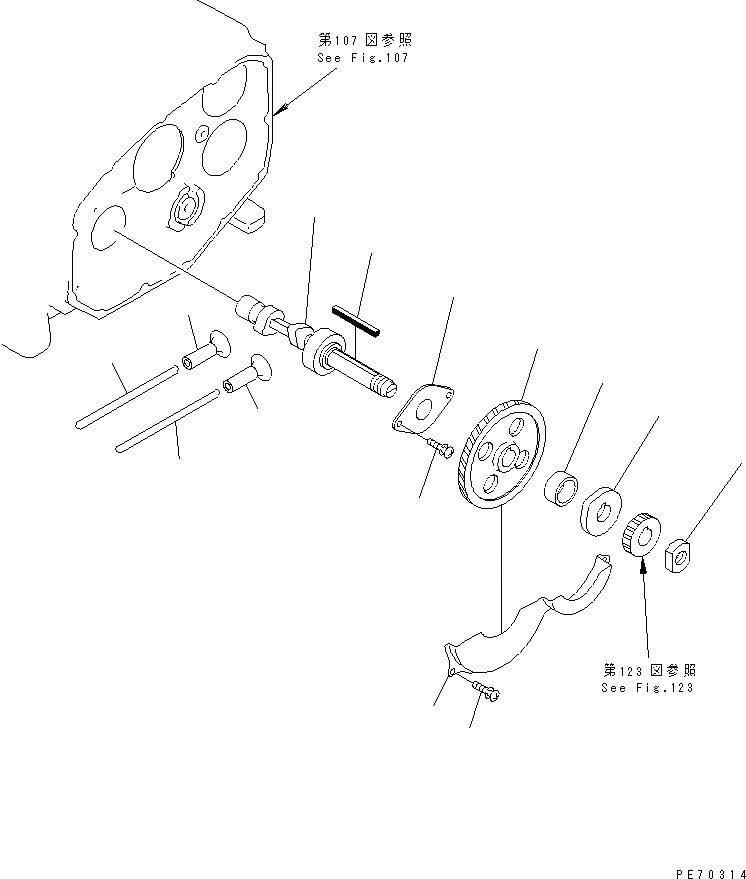 第107図参照
See Fig.107

第123図参照
See Fig.123

PE70314