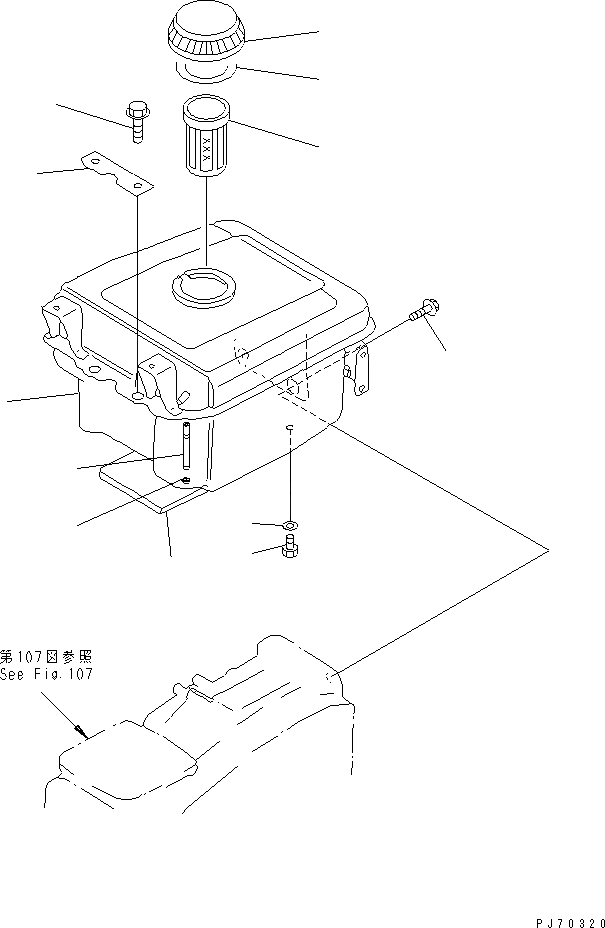 第107図参照
See Fig.107

PJ70320