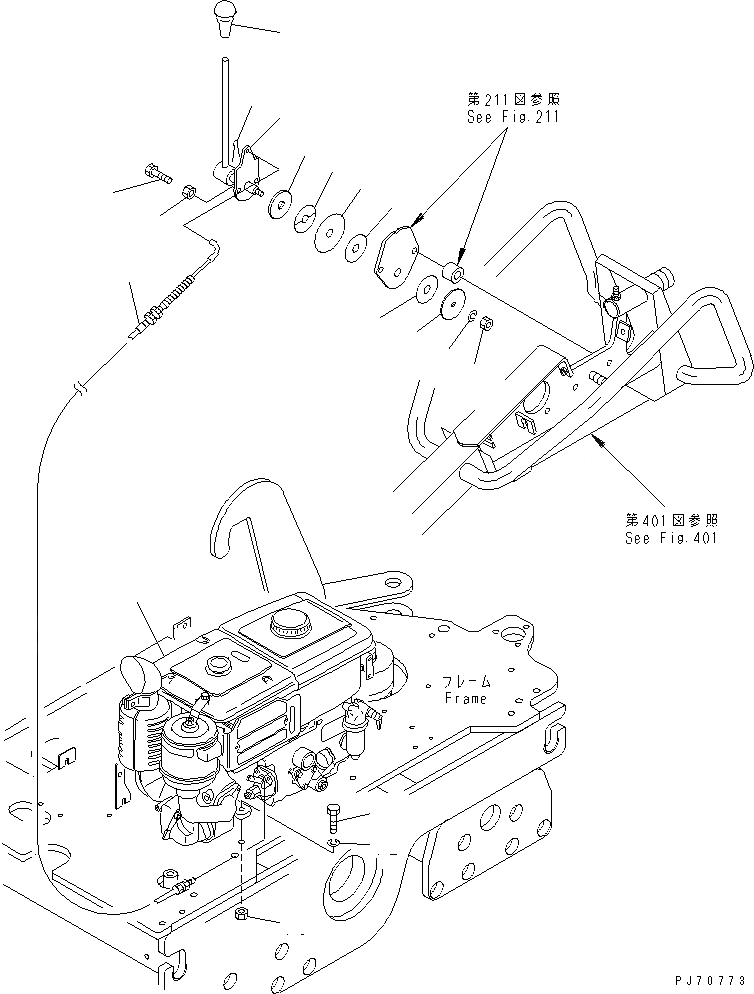 第211図参照
See Fig.211

第401図参照
See Fig.401

フレーム
Frame

PJ70773