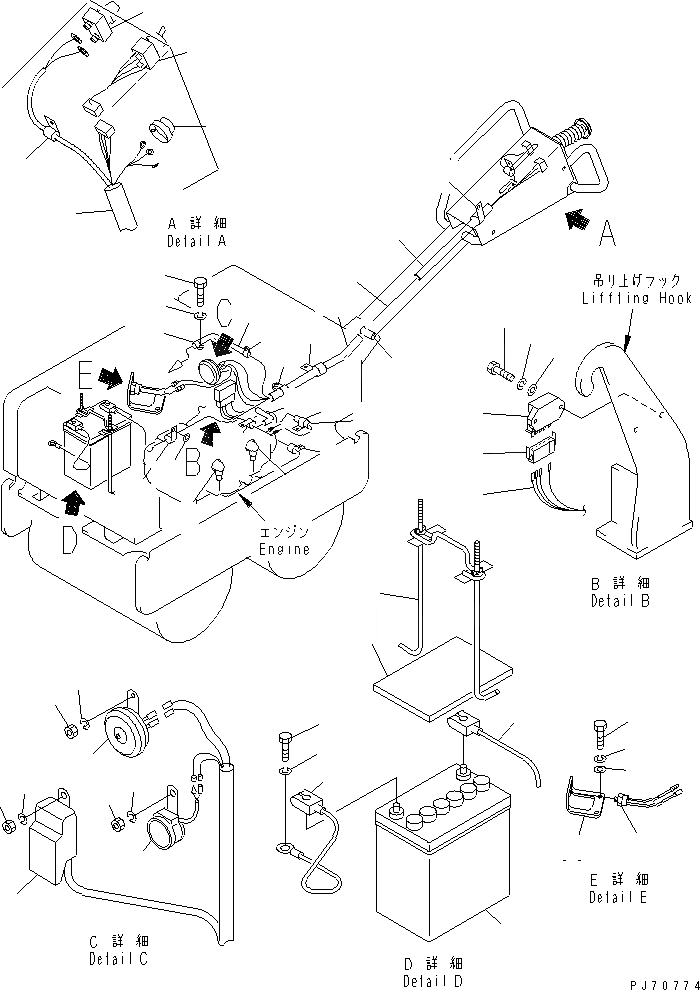 A 詳細
Detail A

A

吊り上げフック
Liffing Hook

C

E

B

D

エンジン
Engine

B 詳細
Detail B

C 詳細
Detail C

D 詳細
Detail D

E 詳細
Detail E

PJ70774