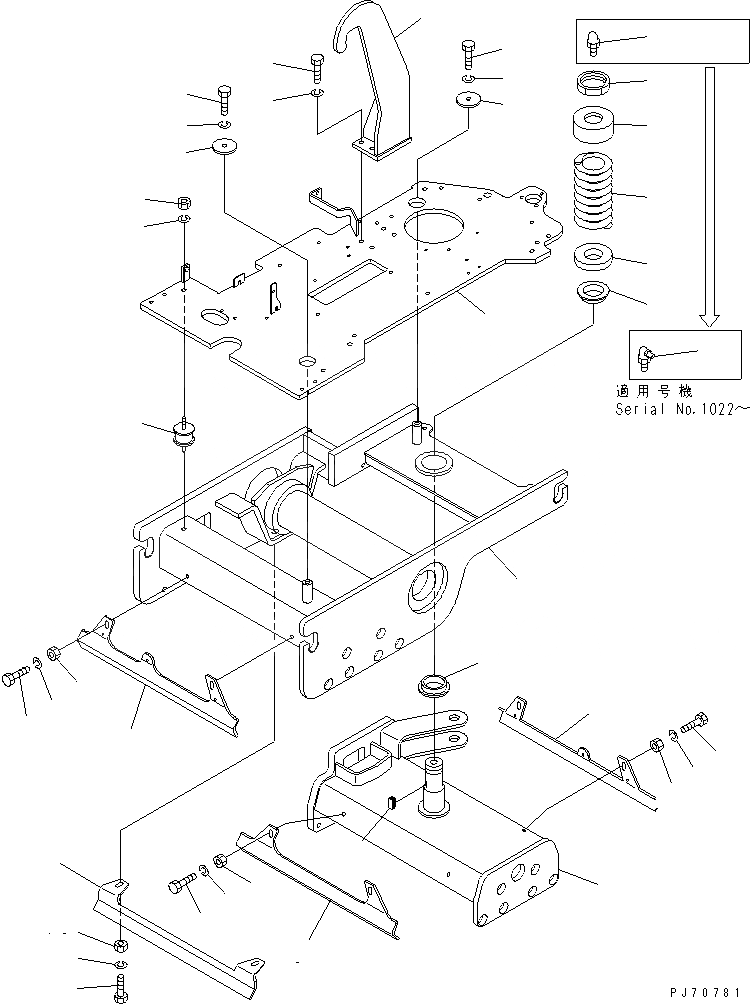 適用号機
Serial No.1022～

PJ70781