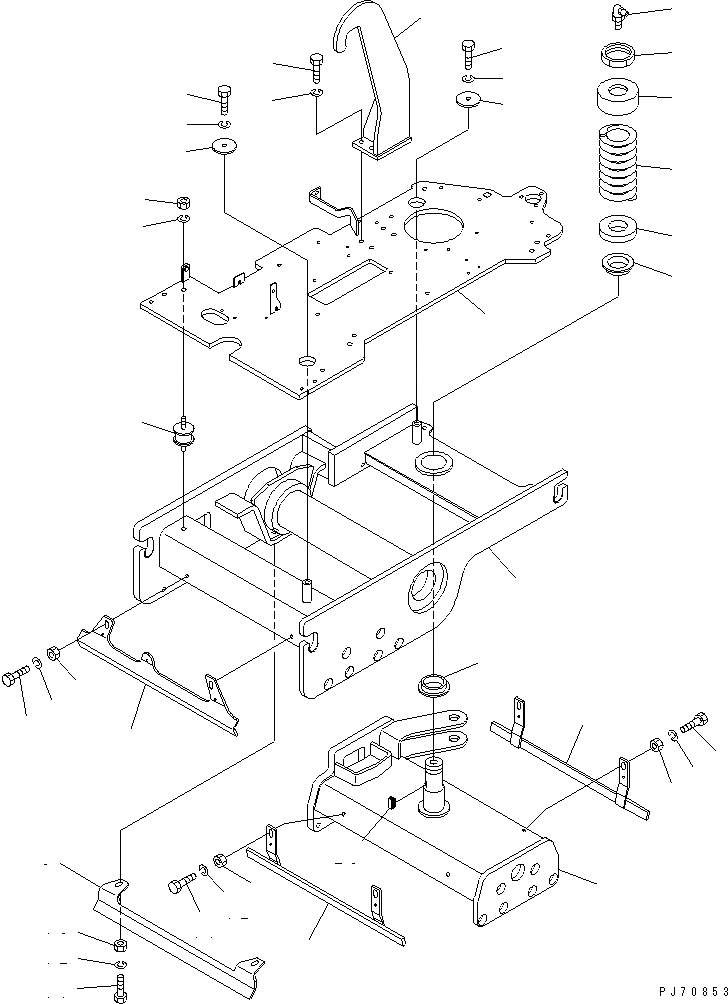 PJ70853