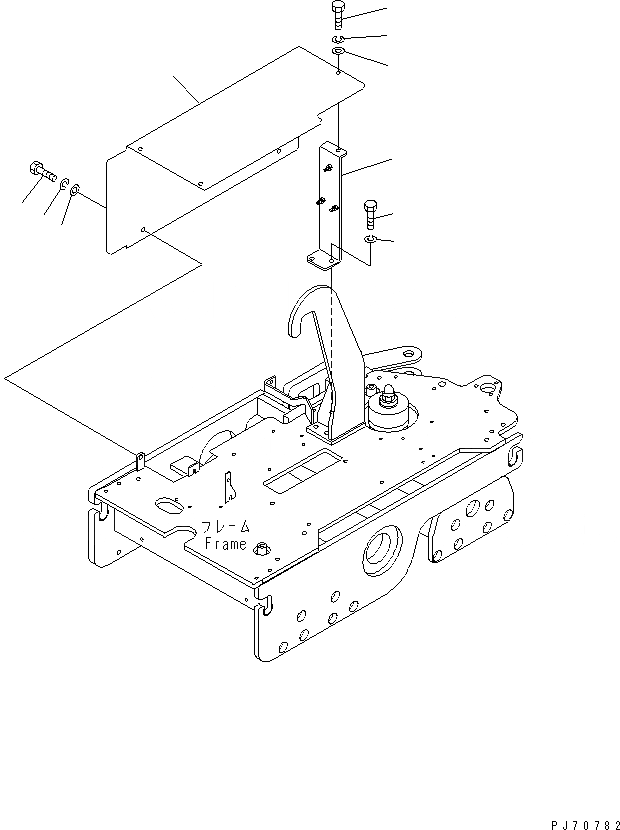 フレーム
Frame

PJ70782