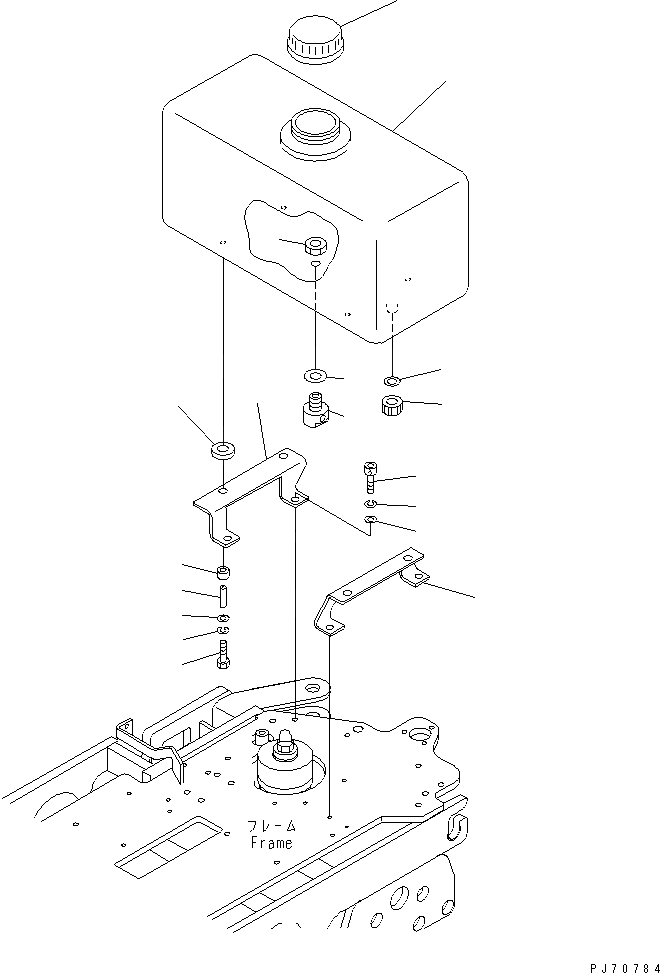 フレーム
Frame

PJ70784