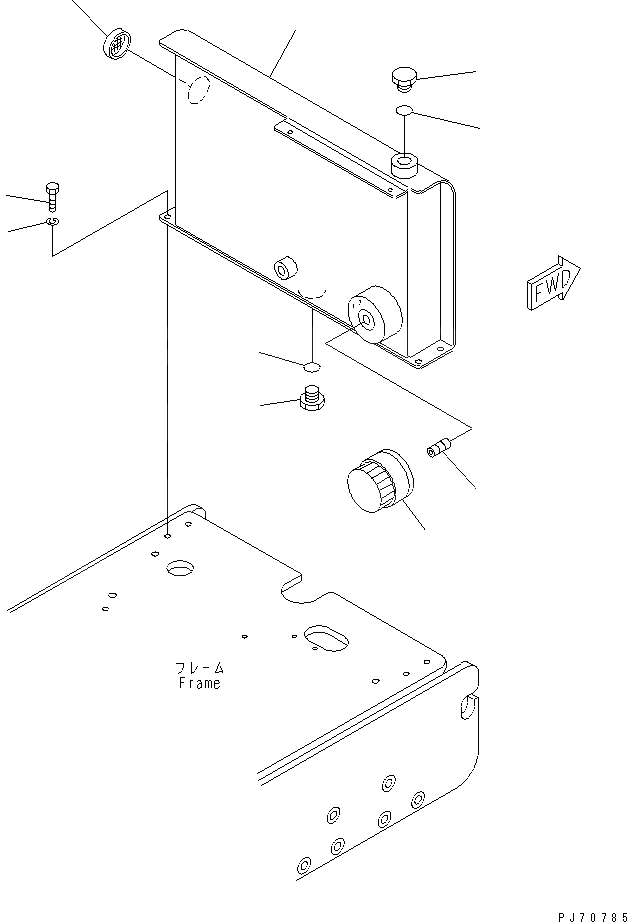 FWD

フレーム
Frame

PJ70785