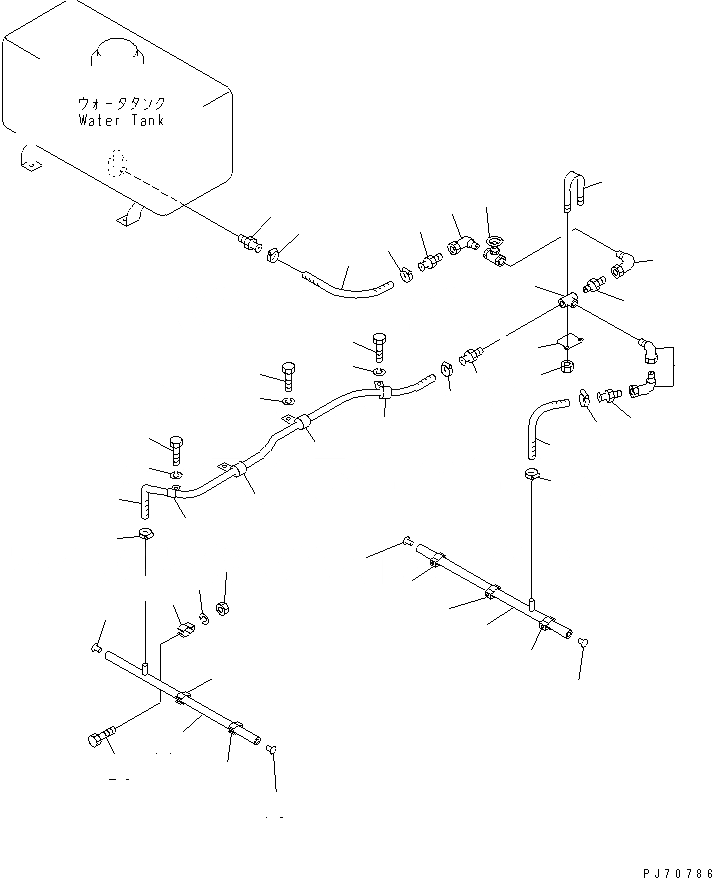 ウォータタンク
Water Tank

PJ70786