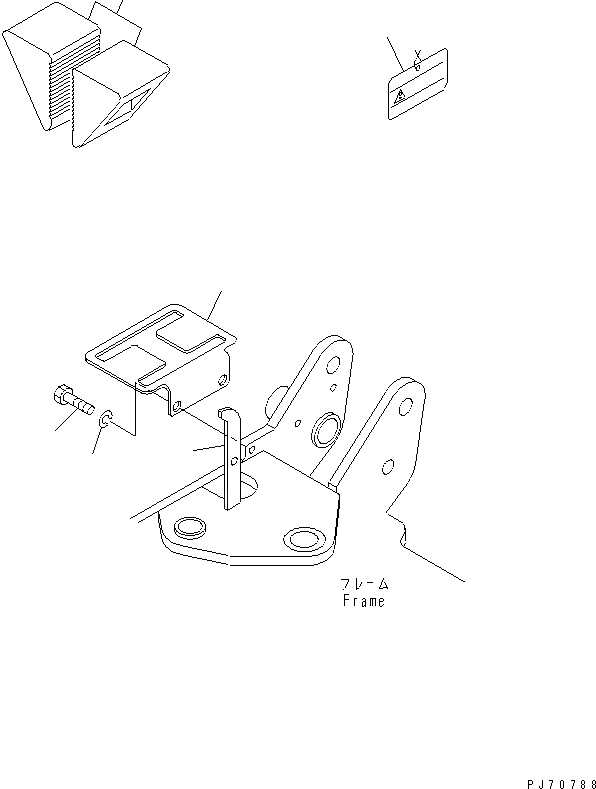 フレーム
Frame

PJ70788