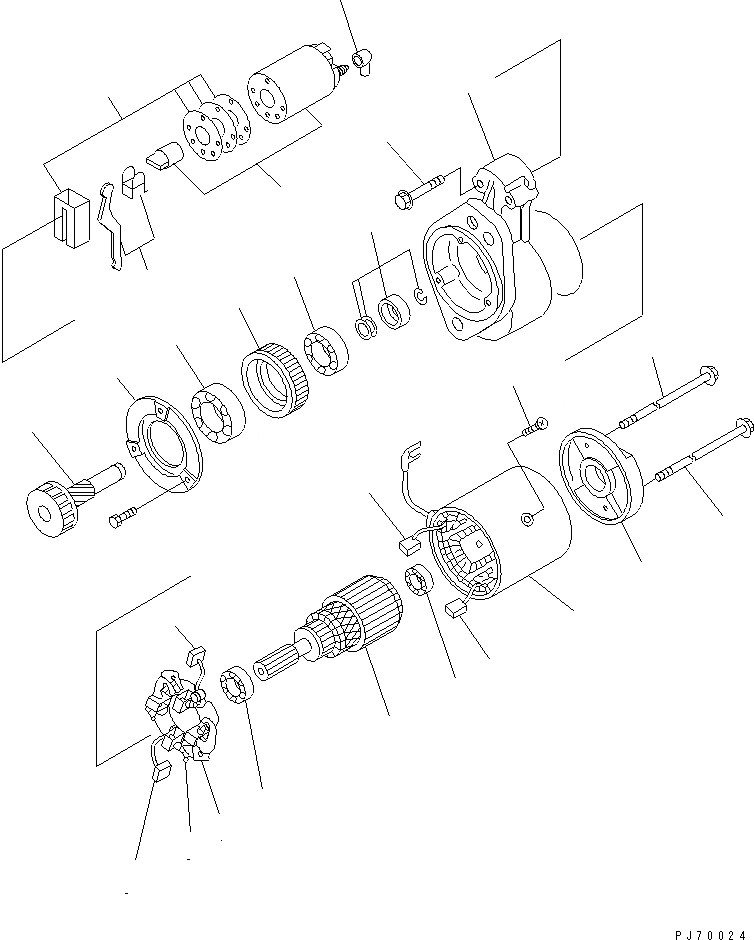 PJ70024