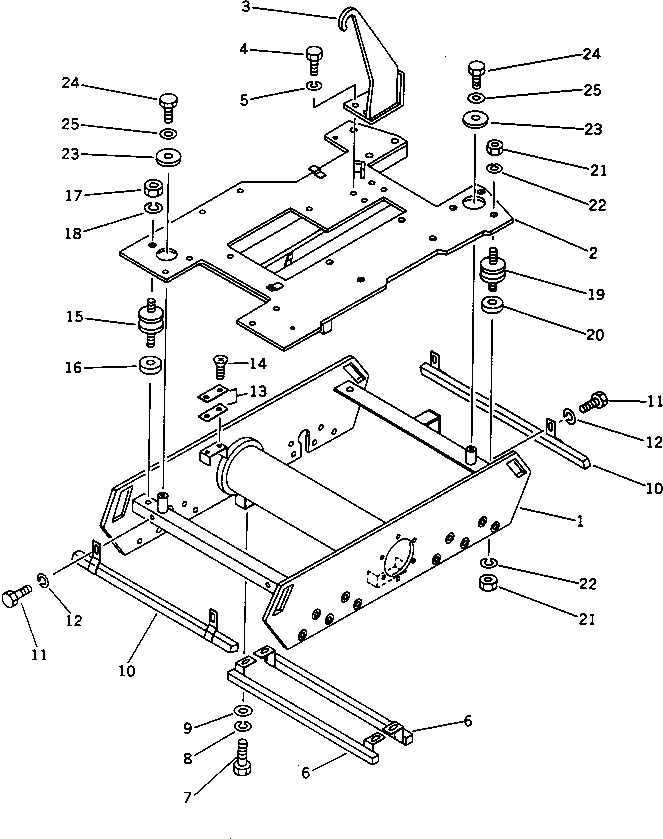 3
4
5
24
25
23
17
18
24
25
23
21
22
2
19
20
15
16
14
13
11
12
10
1
22
21
12
11
10
9
8
7
6
6