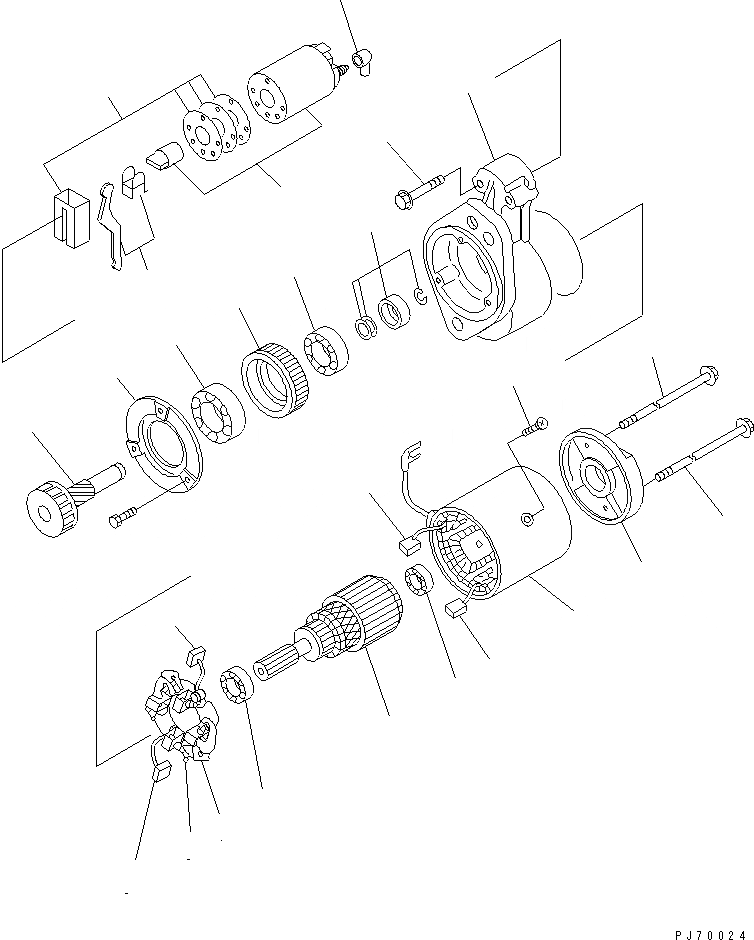 PJ70024