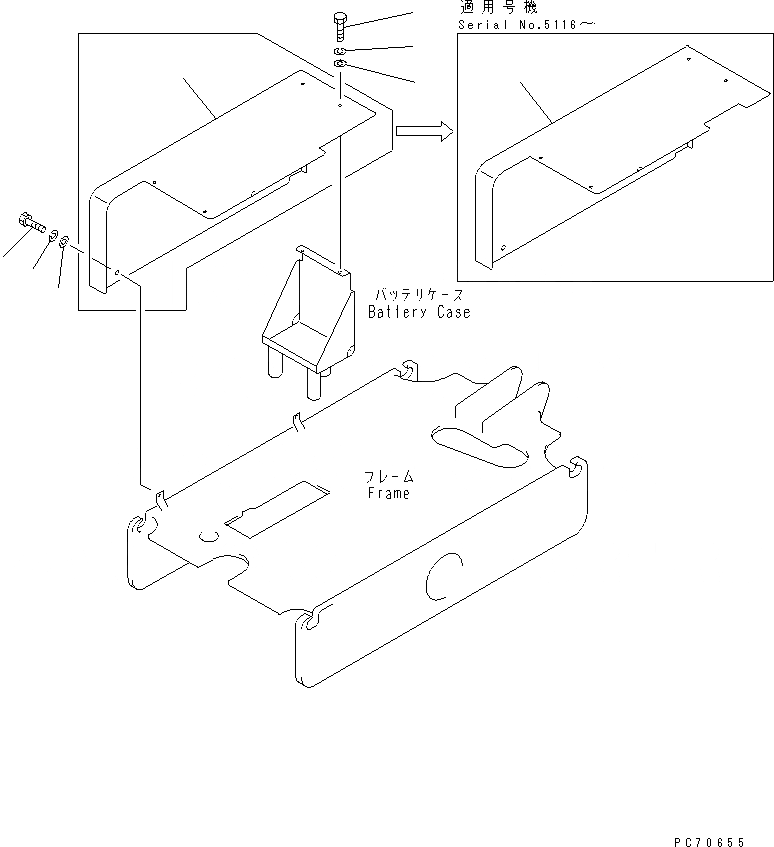 適用号機
Serial No.5116～

バッテリケース
Battery Case

フレーム
Frame

PC70655