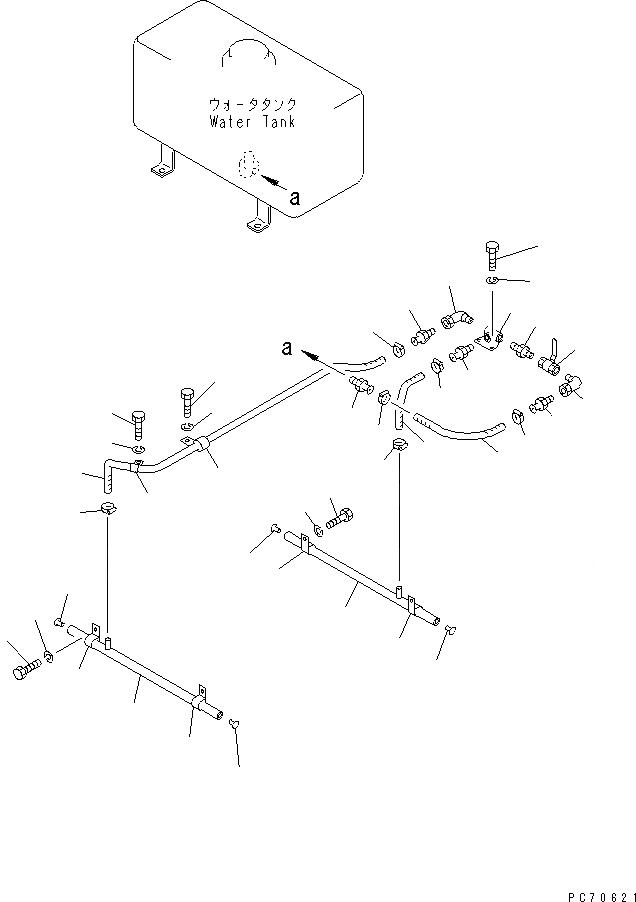 ウォータタンク
Water Tank

a

a

PC70621