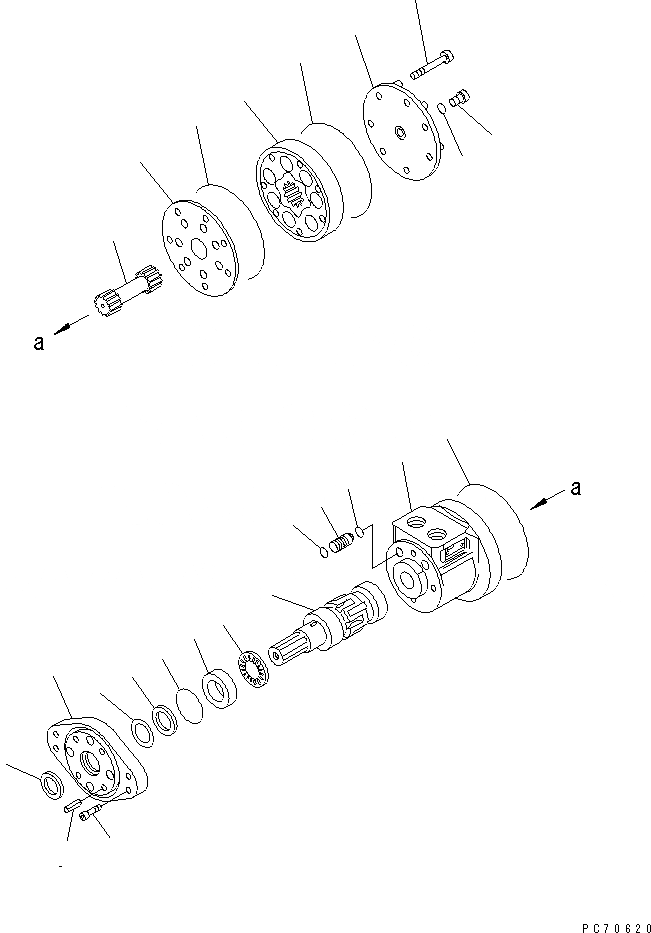 a

a

PC70620