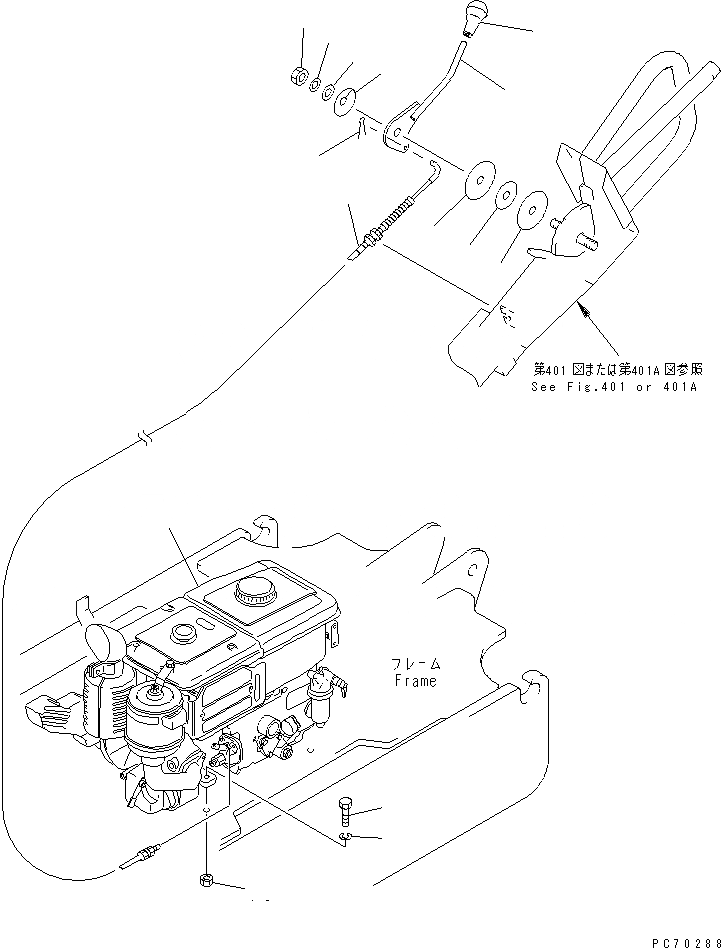 第401図または第401A図参照
See Fig.401 or 401A

フレーム
Frame

PC70288