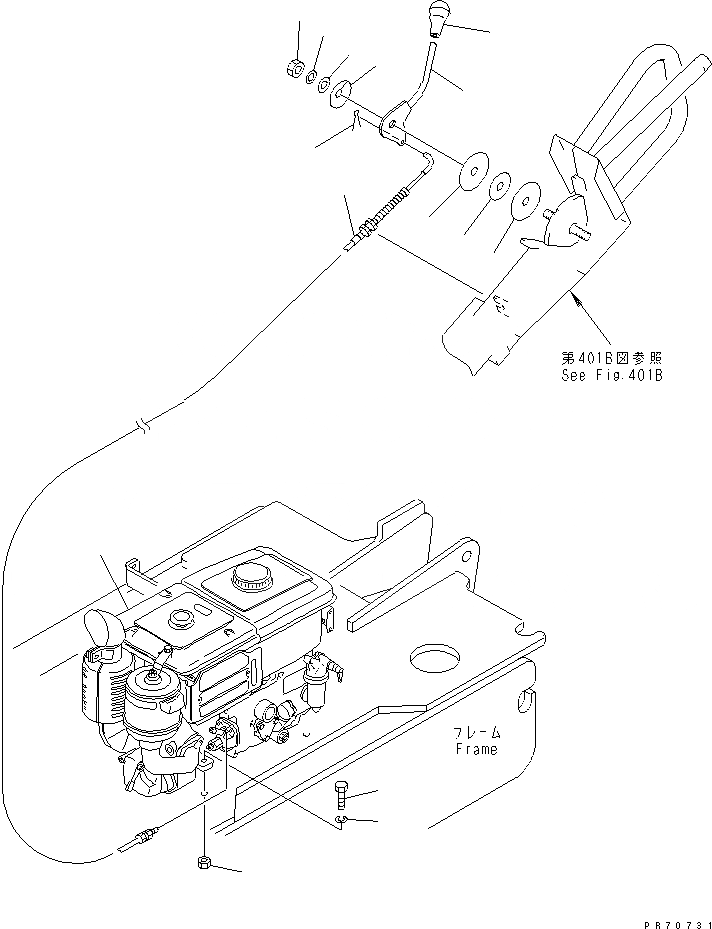 第401B図参照
See Fig.401B

フレーム
Frame

PR70731