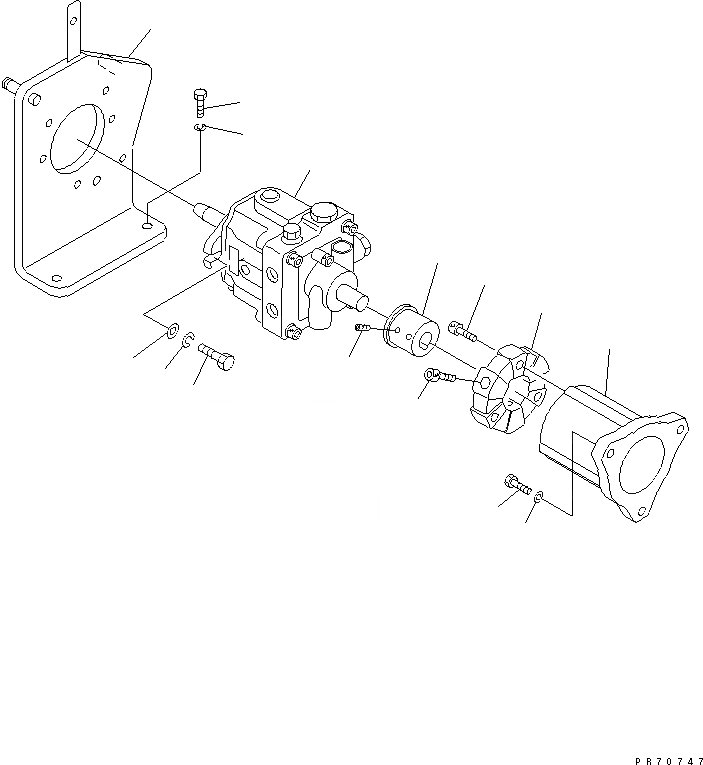 PR70747