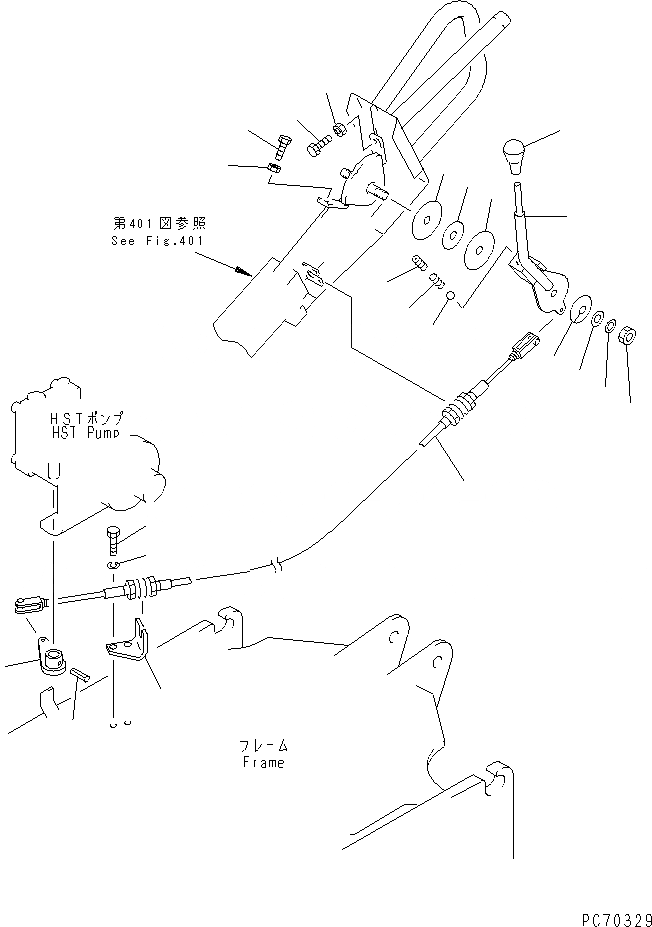 第401図参照
See Fig.401

HSTポンプ
HST Pump

フレーム
Frame

PC70329